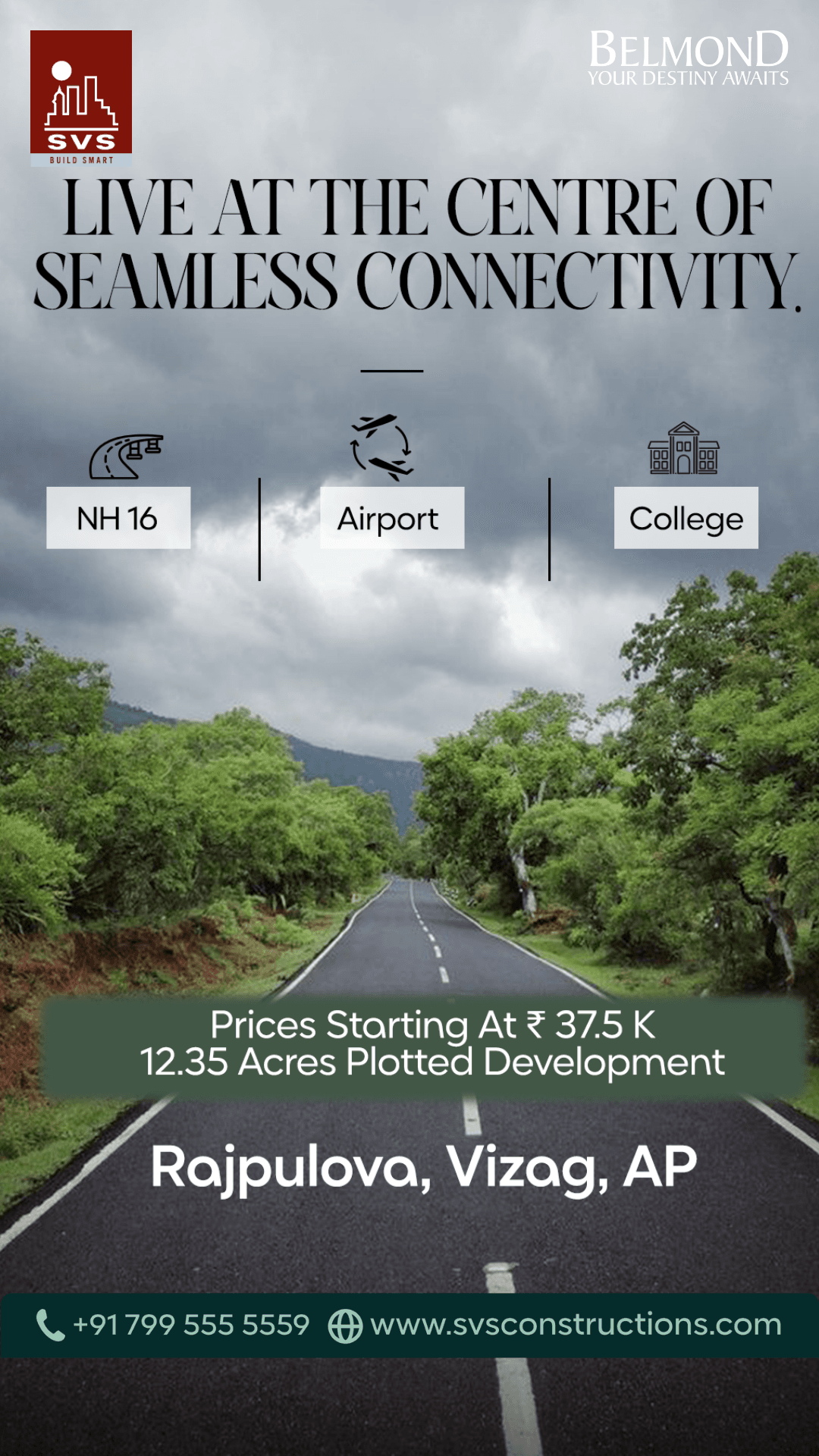 SVS
BUILD SMART

BELMOND
YOUR DESTINY AWAITS

LIVE AT THE CENTRE OF SEAMLESS CONNECTIVITY.

NH 16

Airport

College

Prices Starting At ₹ 37.5 K
12.35 Acres Plotted Development

Rajpulova, Vizag, AP

+91 799 555 5559 www.svsconstructions.com