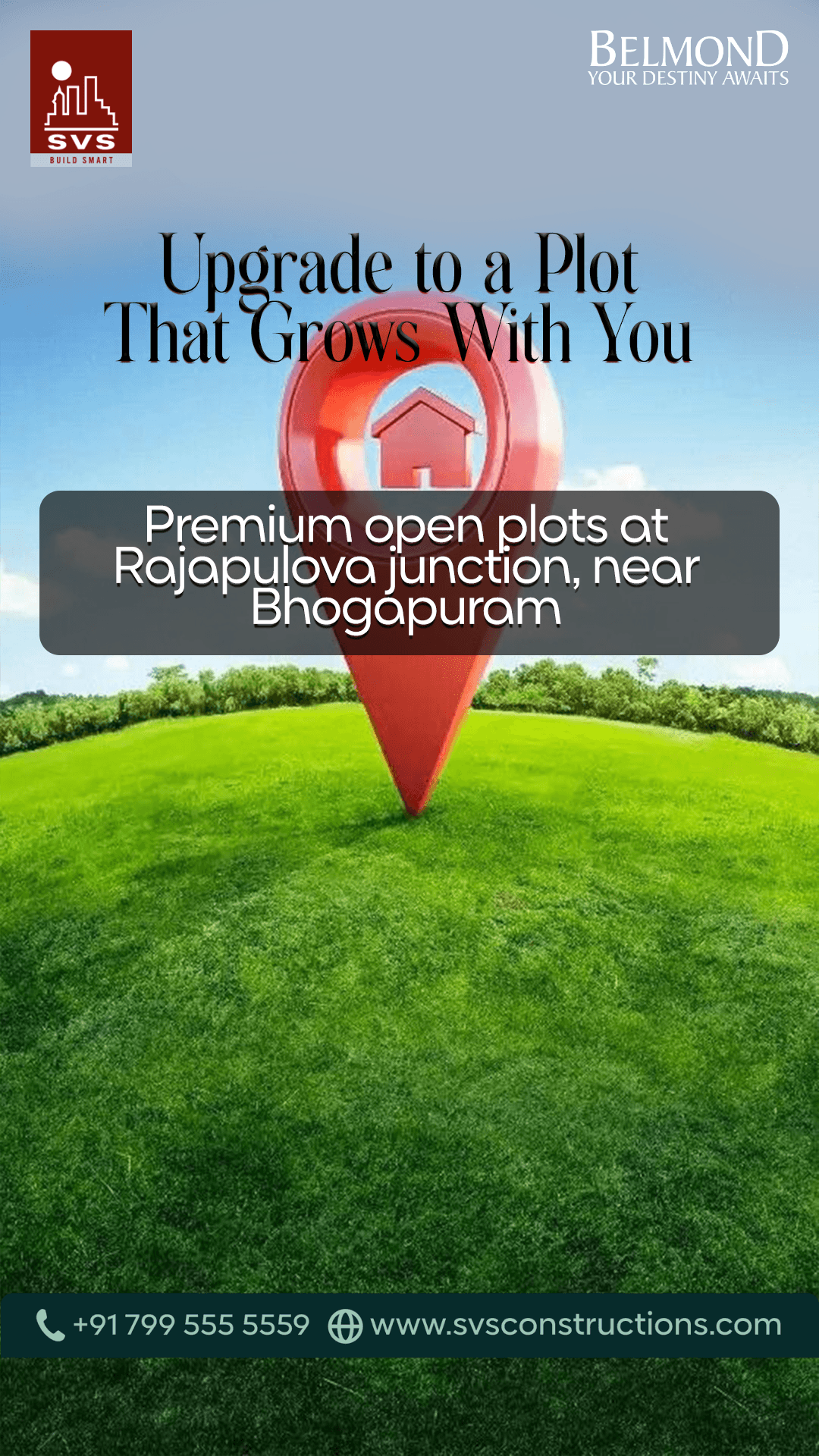 SVS
BUILD SMART

BELMOND
YOUR DESTINY AWAITS

Upgrade to a Plot
That Grows With You

Premium open plots at Rajapulova junction, near Bhogapuram

+91 799 555 5559 www.svsconstructions.com