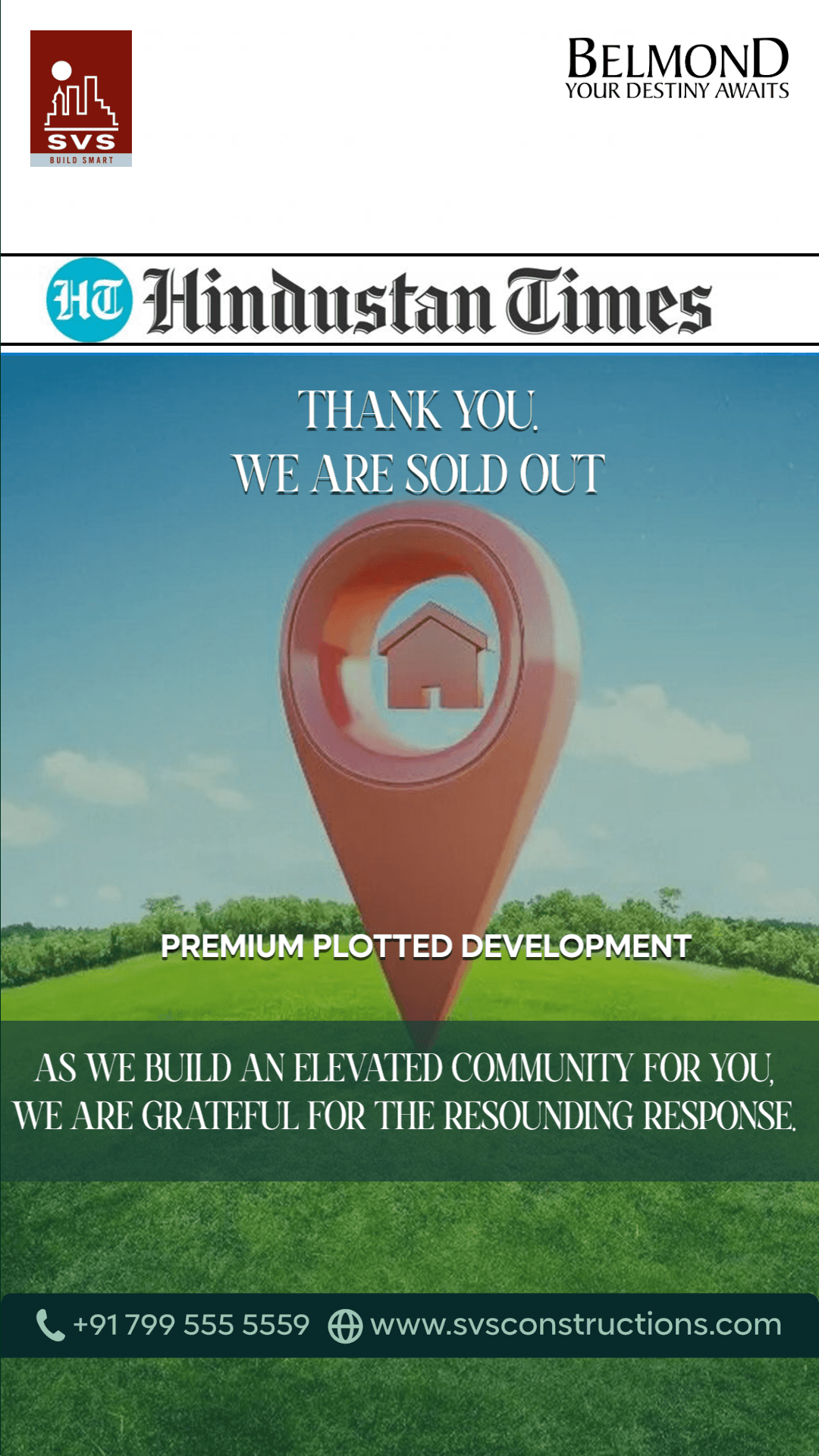 SVS
BUILD SMART

BELMOND
YOUR DESTINY AWAITS

HT Hindustan Times

THANK YOU.
WE ARE SOLD OUT

PREMIUM PLOTTED DEVELOPMENT

AS WE BUILD AN ELEVATED COMMUNITY FOR YOU, WE ARE GRATEFUL FOR THE RESOUNDING RESPONSE.

+91 799 555 5559 www.svsconstructions.com