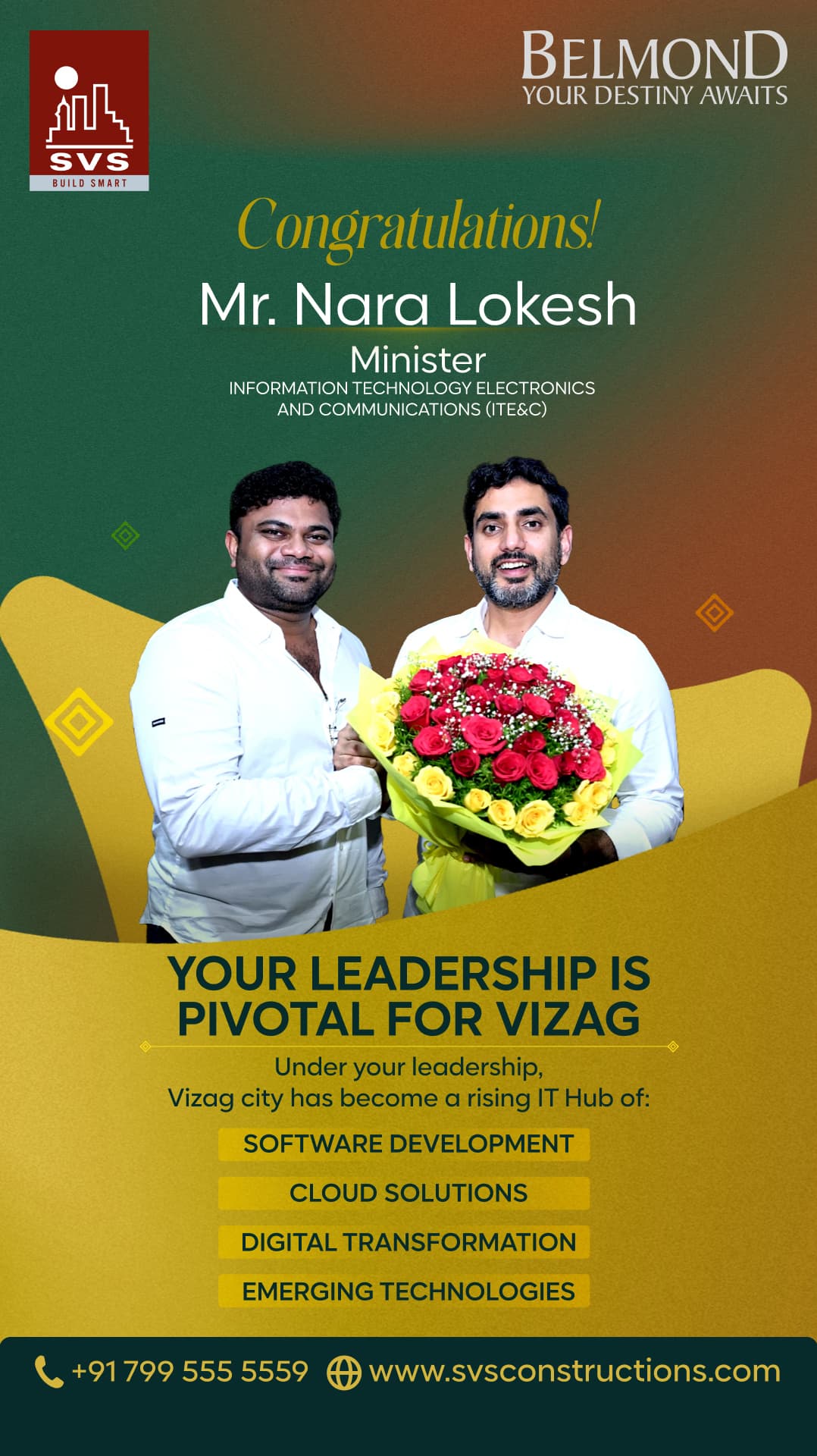 SVS
BUILD SMART

BELMOND
YOUR DESTINY AWAITS

Congratulations!
Mr. Nara Lokesh
Minister
INFORMATION TECHNOLOGY ELECTRONICS AND COMMUNICATIONS (ITE&C)

YOUR LEADERSHIP IS PIVOTAL FOR VIZAG

Under your leadership,
Vizag city has become a rising IT Hub of:

SOFTWARE DEVELOPMENT

CLOUD SOLUTIONS

DIGITAL TRANSFORMATION

EMERGING TECHNOLOGIES

+91 799 555 5559 www.svsconstructions.com