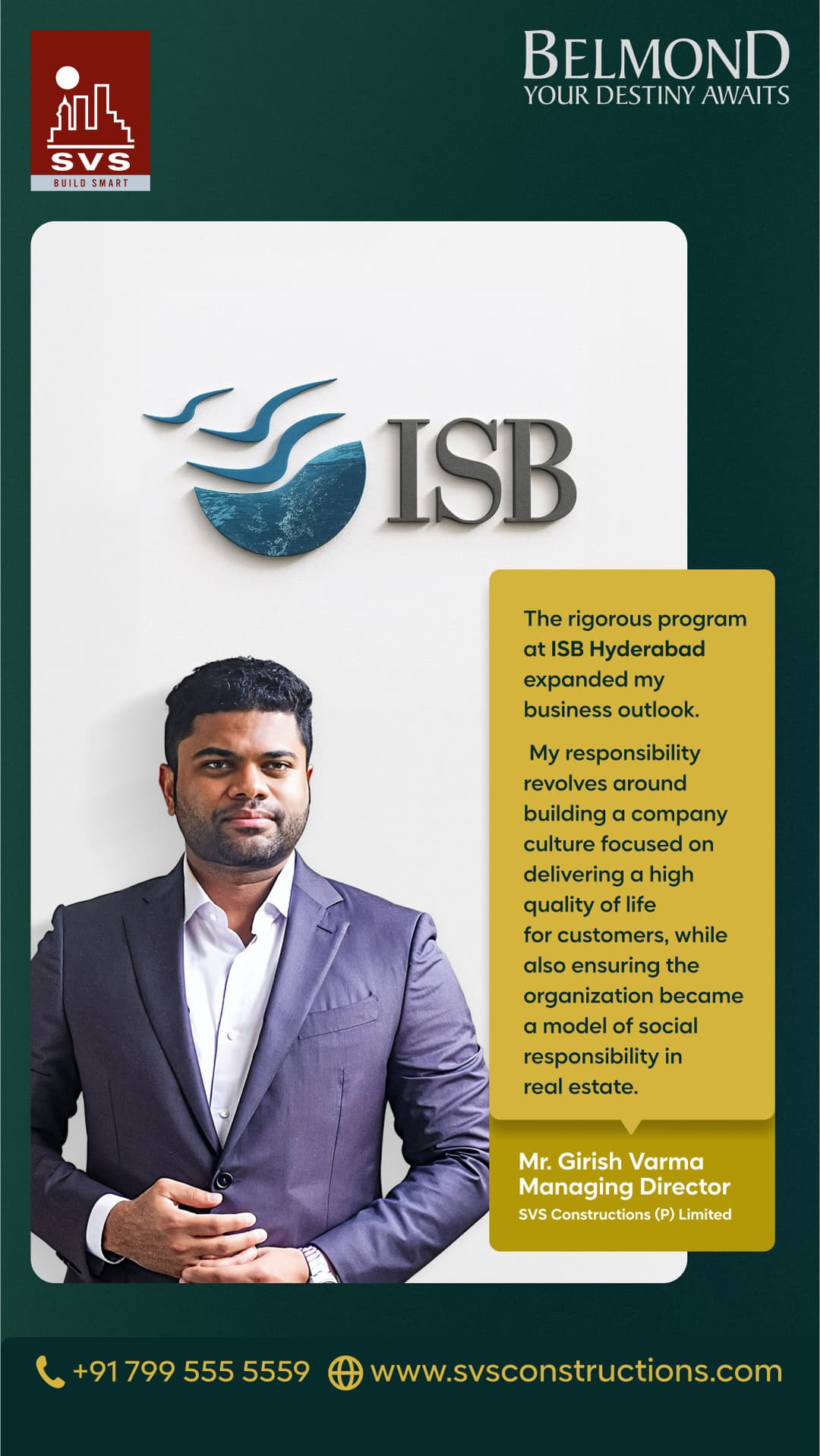 SVS
BUILD SMART

BELMOND
YOUR DESTINY AWAITS

ISB

The rigorous program at ISB Hyderabad expanded my business outlook.

My responsibility revolves around building a company culture focused on delivering a high quality of life for customers, while also ensuring the organization became a model of social responsibility in real estate.

Mr. Girish Varma
Managing Director
SVS Constructions (P) Limited

+91 799 555 5559 www.svsconstructions.com