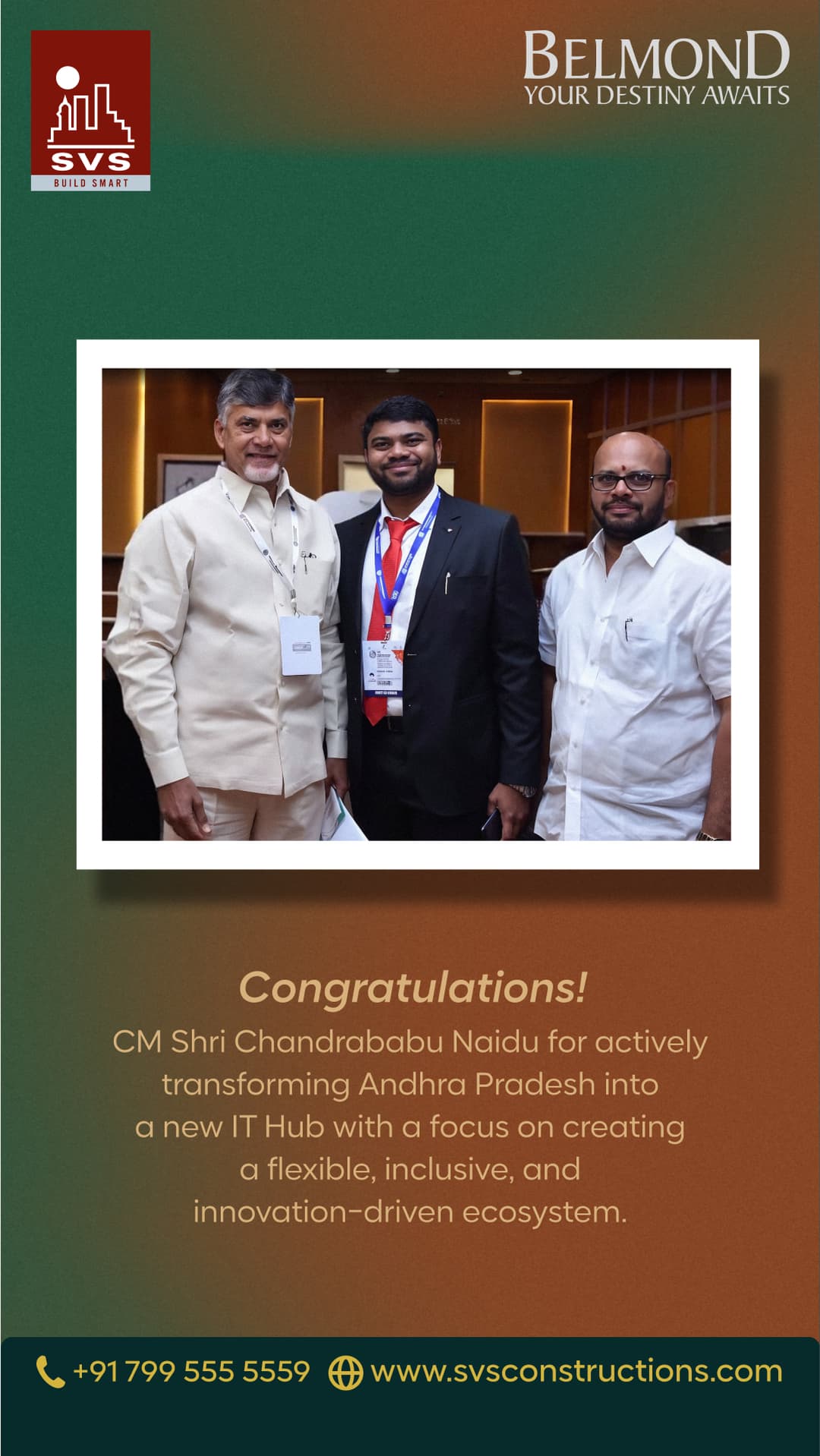 SVS
BUILD SMART

BELMOND
YOUR DESTINY AWAITS

Congratulations!
CM Shri Chandrababu Naidu for actively transforming Andhra Pradesh into a new IT Hub with a focus on creating a flexible, inclusive, and innovation-driven ecosystem.

+91 799 555 5559 www.svsconstructions.com