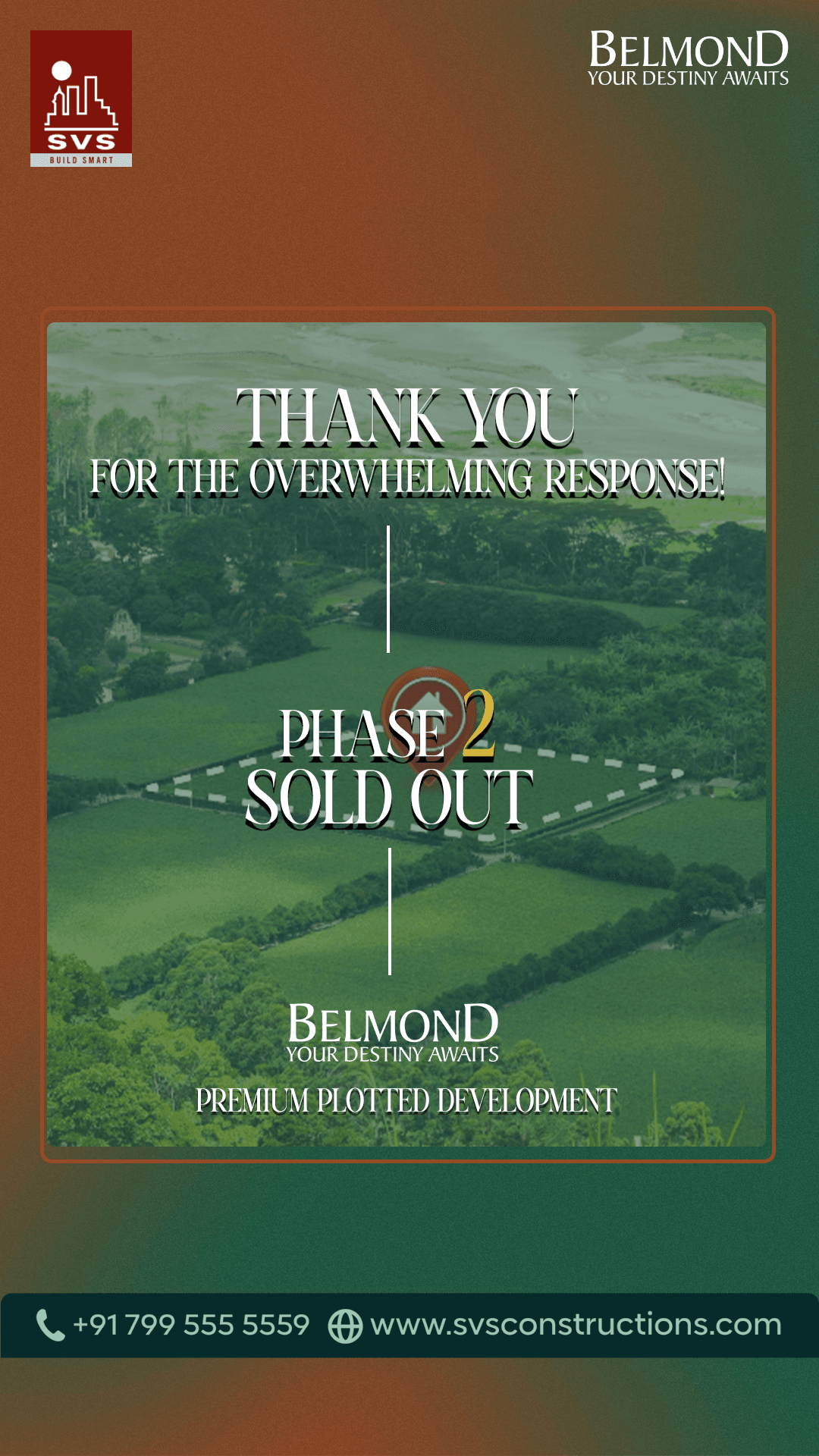 SVS
BUILD SMART

BELMOND
YOUR DESTINY AWAITS

THANK YOU
FOR THE OVERWHELMING RESPONSE!

PHASE 2
SOLD OUT

BELMOND
YOUR DESTINY AWAITS

PREMIUM PLOTTED DEVELOPMENT

+91 799 555 5559 www.svsconstructions.com