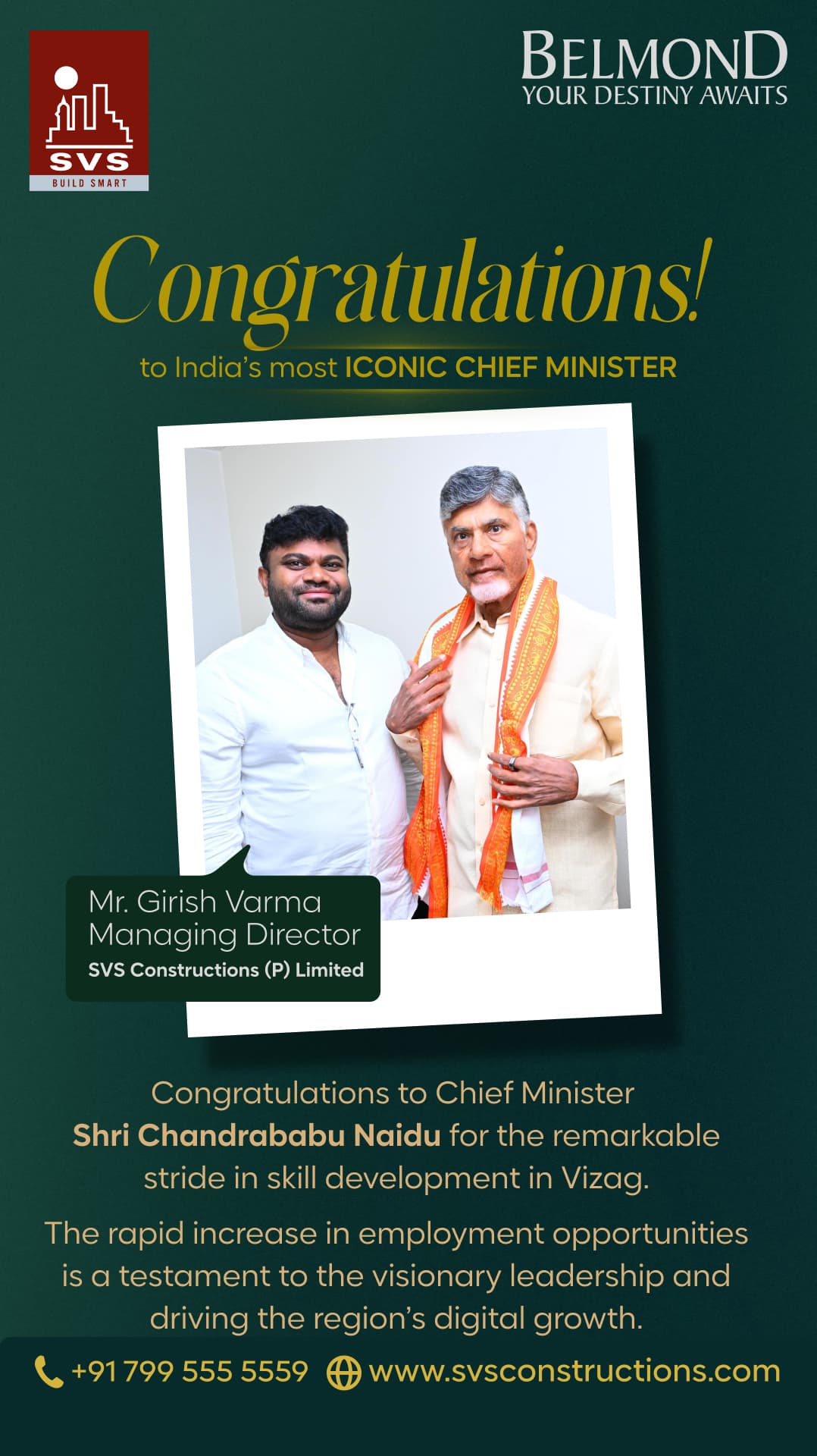 SVS
BUILD SMART

BELMOND
YOUR DESTINY AWAITS

Congratulations!
to India's most ICONIC CHIEF MINISTER

Mr. Girish Varma
Managing Director
SVS Constructions (P) Limited

Congratulations to Chief Minister Shri Chandrababu Naidu for the remarkable stride in skill development in Vizag.

The rapid increase in employment opportunities is a testament to the visionary leadership and driving the region's digital growth.

+91 799 555 5559 www.svsconstructions.com